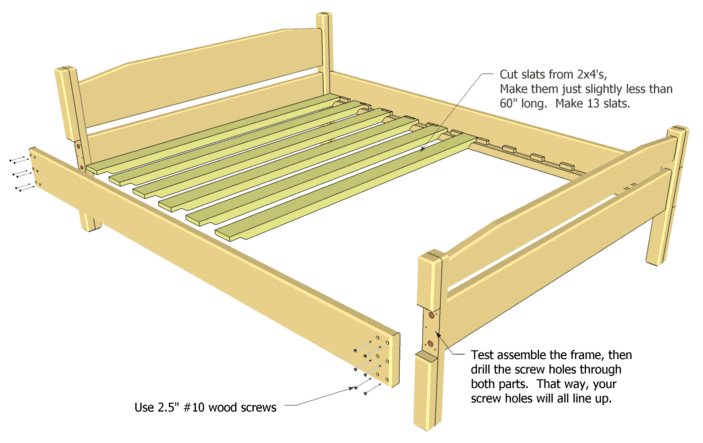 Cut slats from 2x4's,
Make them just slightly less than 60" long. Make 13 slats.

Test assemble the frame, then drill the screw holes through both parts. That way, your screw holes will all line up.

Use 2.5" #10 wood screws