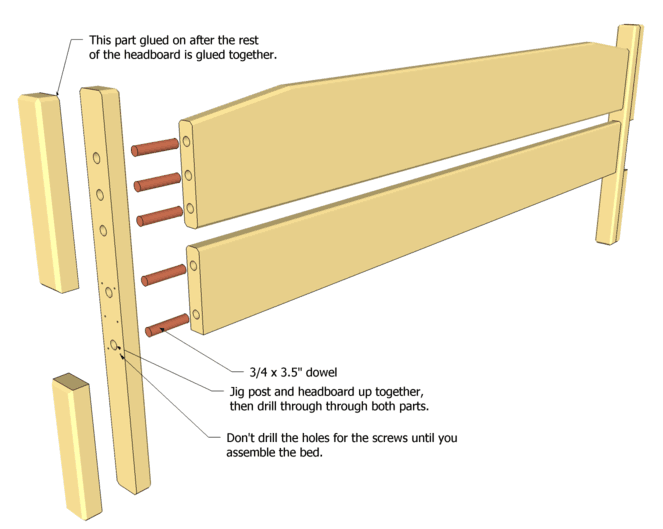 This part glued on after the rest of the headboard is glued together.

3/4 x 3.5" dowel

Jig post and headboard up together, then drill through through both parts.

Don't drill the holes for the screws until you assemble the bed.