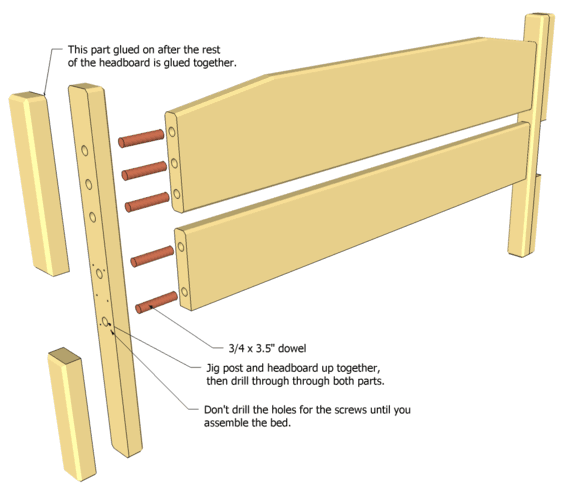 This part glued on after the rest of the headboard is glued together.

3/4 x 3.5" dowel

Jig post and headboard up together, then drill through through both parts.

Don't drill the holes for the screws until you assemble the bed.