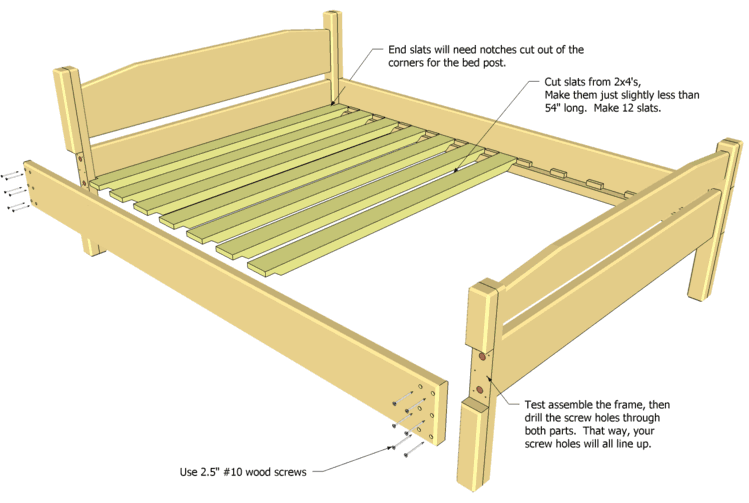 End slats will need notches cut out of the corners for the bed post.

Cut slats from 2x4's, Make them just slightly less than 54" long. Make 12 slats.

Test assemble the frame, then drill the screw holes through both parts. That way, your screw holes will all line up.

Use 2.5" #10 wood screws