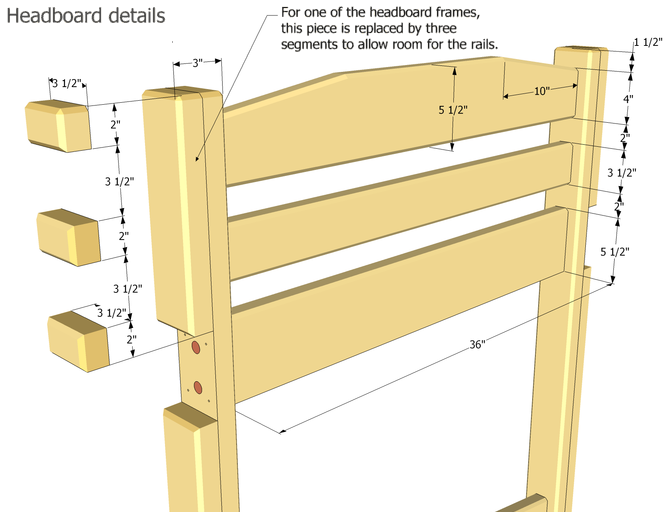 Headboard details

For one of the headboard frames, this piece is replaced by three segments to allow room for the rails.

3"
3 1/2"
2"
3 1/2"
2"
3 1/2"
3 1/2"
2"
5 1/2"
10"
1 1/2"
4"
2"
3 1/2"
2"
5 1/2"
36"