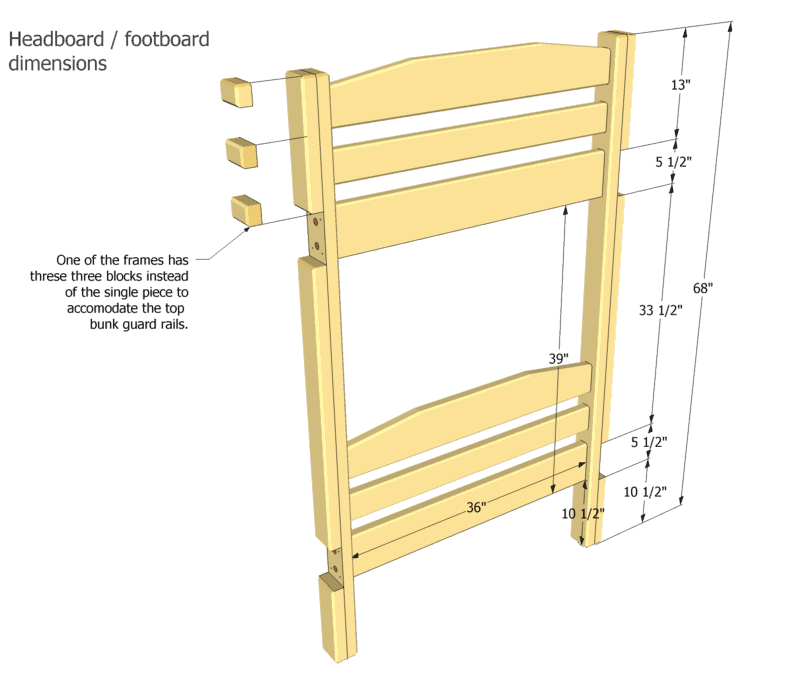 Headboard / footboard dimensions

One of the frames has threse three blocks instead of the single piece to accomodate the top bunk guard rails.

13"

5 1/2"

33 1/2"

68"

39"

5 1/2"

10 1/2"

36"

10 1/2"