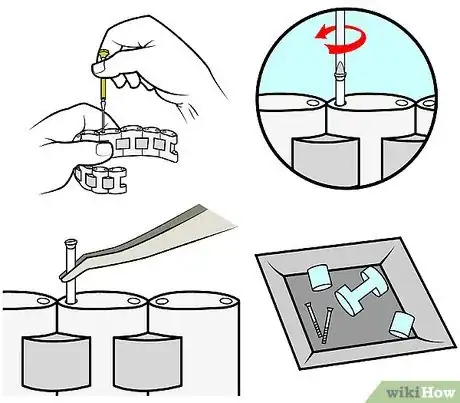 wikiHow