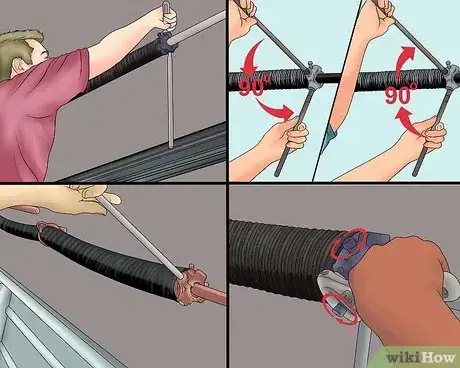 90°
90°
wikiHow