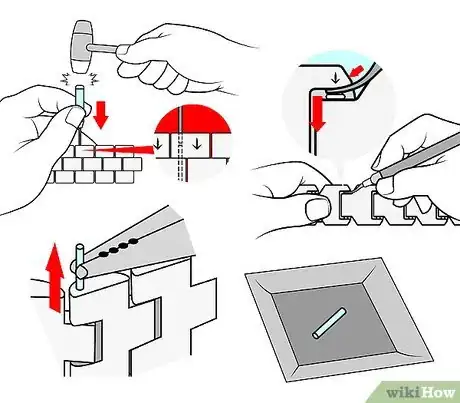 wikiHow