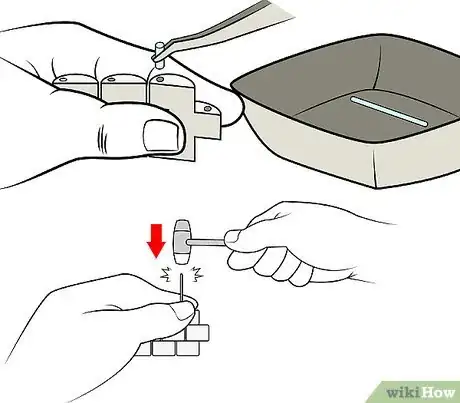 wikiHow