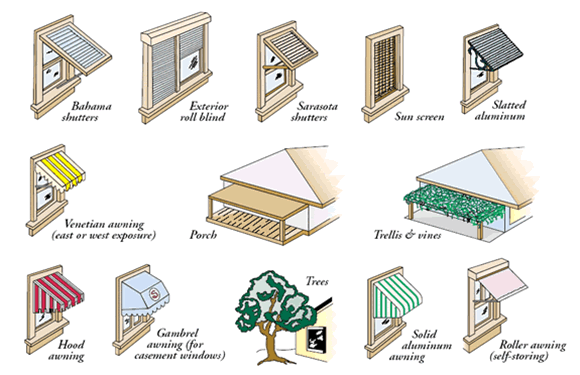 Bahama shutters

Exterior roll blind

Sarasota shutters

Sun screen

Slatted aluminum

Venetian awning (east or west exposure)

Porch

Trellis & vines

Hood awning

Gambrel awning (for casement windows)

Trees

Solid aluminum awning

Roller awning (self-storing)