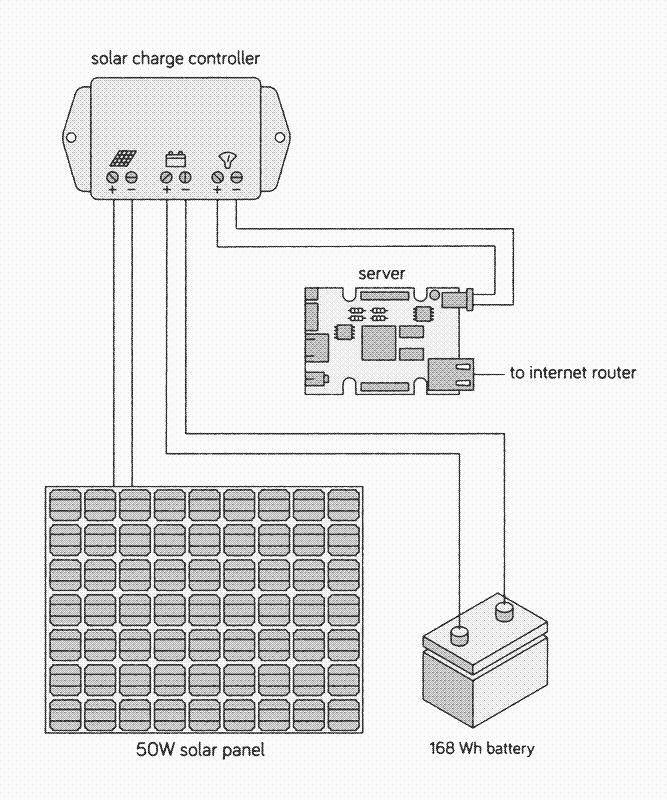 solar charge controller

+ − + − + −

server

to internet router

50W solar panel

168 Wh battery