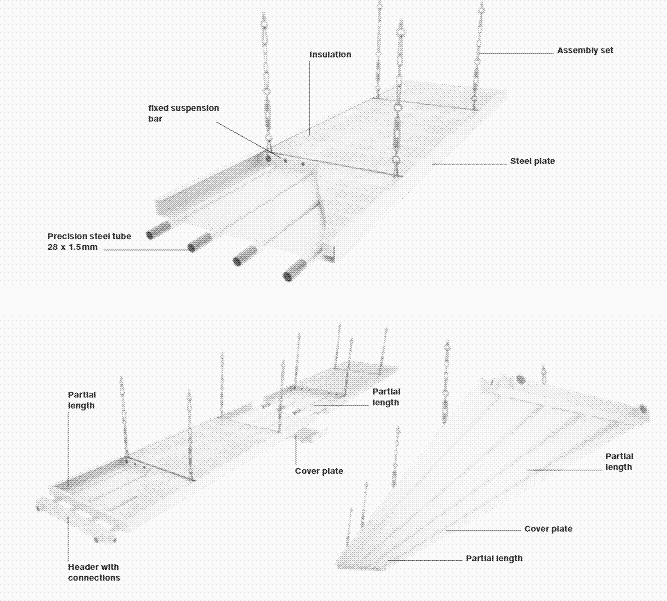 Insulation

Assembly set

fixed suspension bar

Steel plate

Precision steel tube 28 x 1.5mm

Partial length

Partial length

Cover plate

Header with connections

Partial length

Cover plate

Partial length