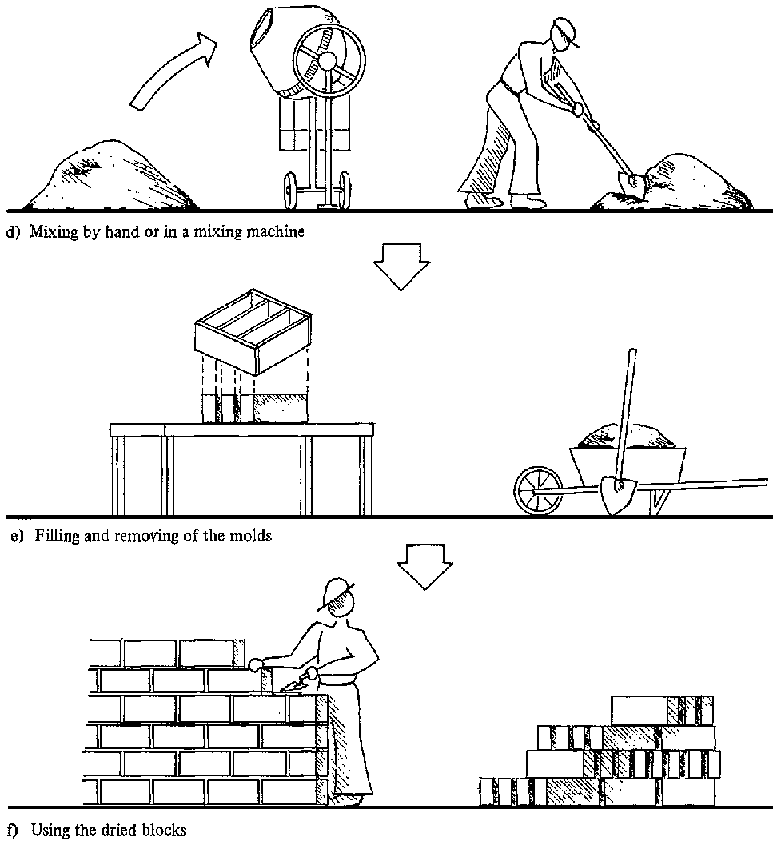 d) Mixing by hand or in a mixing machine

e) Filling and removing of the molds

f) Using the dried blocks