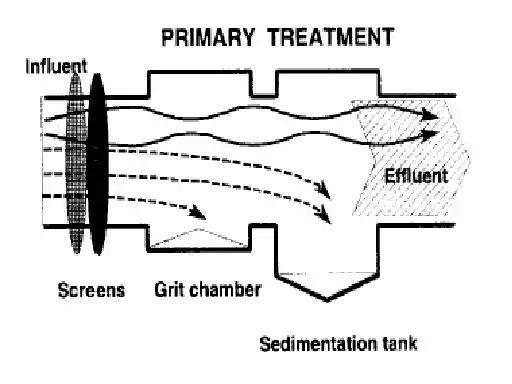 PRIMARY TREATMENT

Influent

Effluent

Screens

Grit chamber

Sedimentation tank