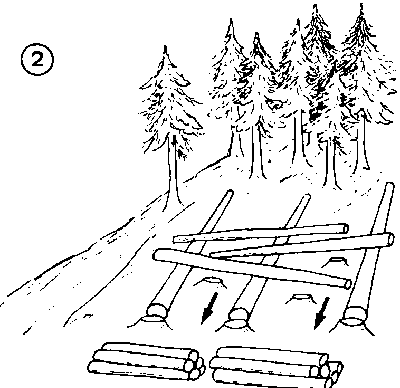 2