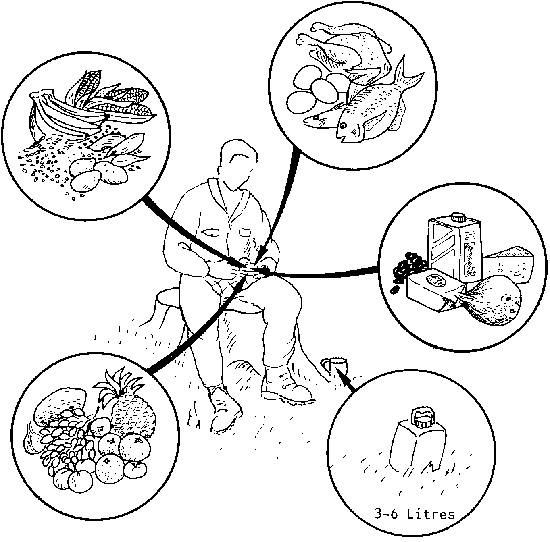 3-6 Litres