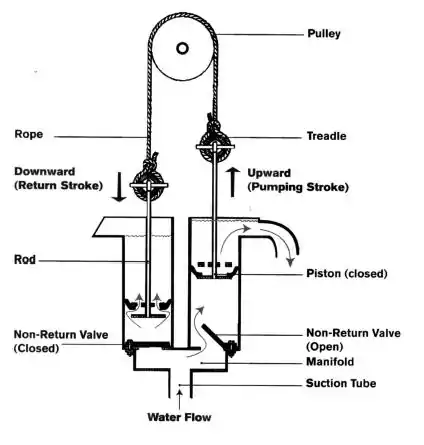 Pulley

Rope

Treadle

Downward
(Return Stroke)

Upward
(Pumping Stroke)

Rod

Piston (closed)

Non-Return Valve
(Closed)

Non-Return Valve
(Open)

Manifold

Suction Tube

Water Flow