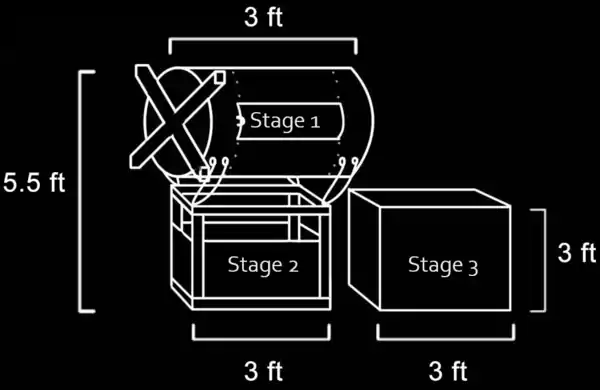 3 ft

5.5 ft

Stage 1

Stage 2

Stage 3

3 ft

3 ft

3 ft