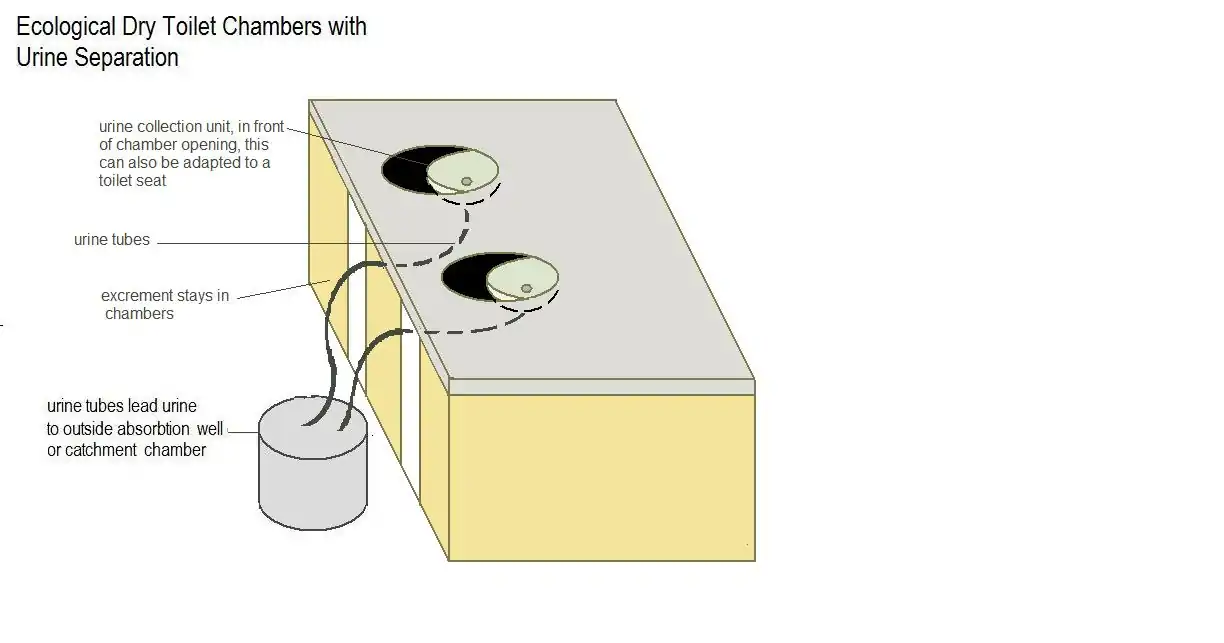 Ecological Dry Toilet Chambers with Urine Separation

urine collection unit, in front of chamber opening, this can also be adapted to a toilet seat

urine tubes

excrement stays in chambers

urine tubes lead urine to outside absorbtion well or catchment chamber