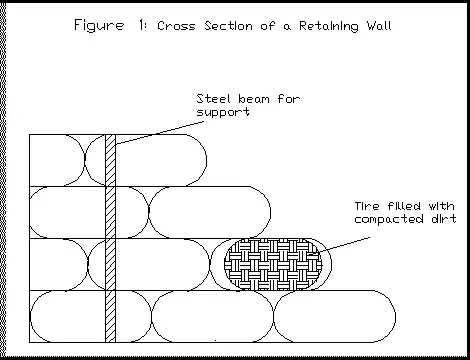 Figure 1: Cross Section of a Retaining Wall

Steel beam for support

Tire filled with compacted dirt