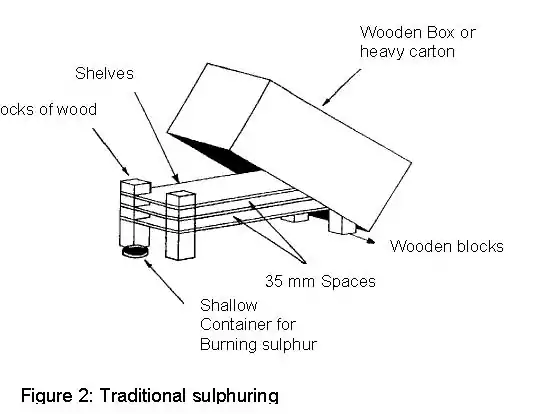 Wooden Box or heavy carton

Shelves

ocks of wood

Wooden blocks

35 mm Spaces

Shallow Container for Burning sulphur

Figure 2: Traditional sulphuring