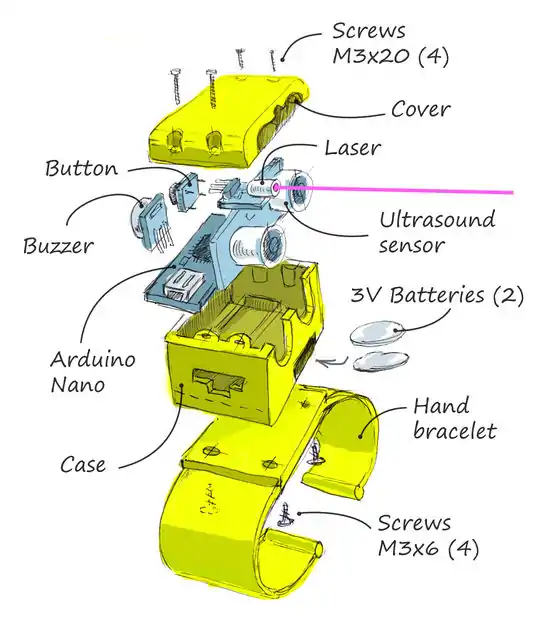 Screws
M3x20 (4)

Cover

Laser

Button

Buzzer

Ultrasound
sensor

3V Batteries (2)

Arduino
Nano

Hand
bracelet

Case

Screws
M3x6 (4)