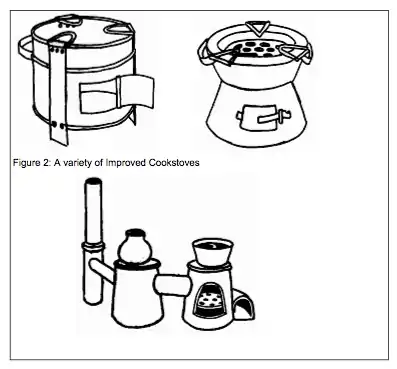 Figure 2: A variety of Improved Cookstoves